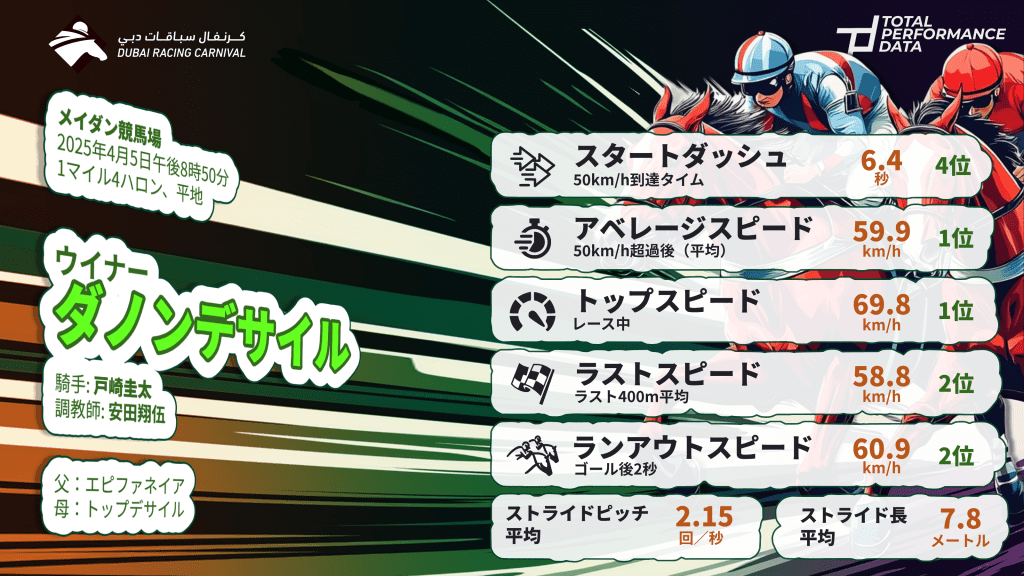 كرنفال سباقات دبي
DUBAI RACING CARNIVAL

TOTAL PERFORMANCE DATA

メイダン競馬場
2025年4月5日午後8時50分
1マイル4ハロン、平地

ウイナー
ダノンデサイル

騎手: 戸崎圭太
調教師: 安田翔伍

父：エピファネイア
母：トップデサイル

スタートダッシュ
50km/h到達タイム
6.4
秒
4位

アベレージスピード
50km/h超過後（平均）
59.9
km/h
1位

トップスピード
レース中
69.8
km/h
1位

ラストスピード
ラスト400m平均
58.8
km/h
2位

ランアウトスピード
ゴール後2秒
60.9
km/h
2位

ストライドピッチ
平均
2.15
回／秒

ストライド長
平均
7.8
メートル