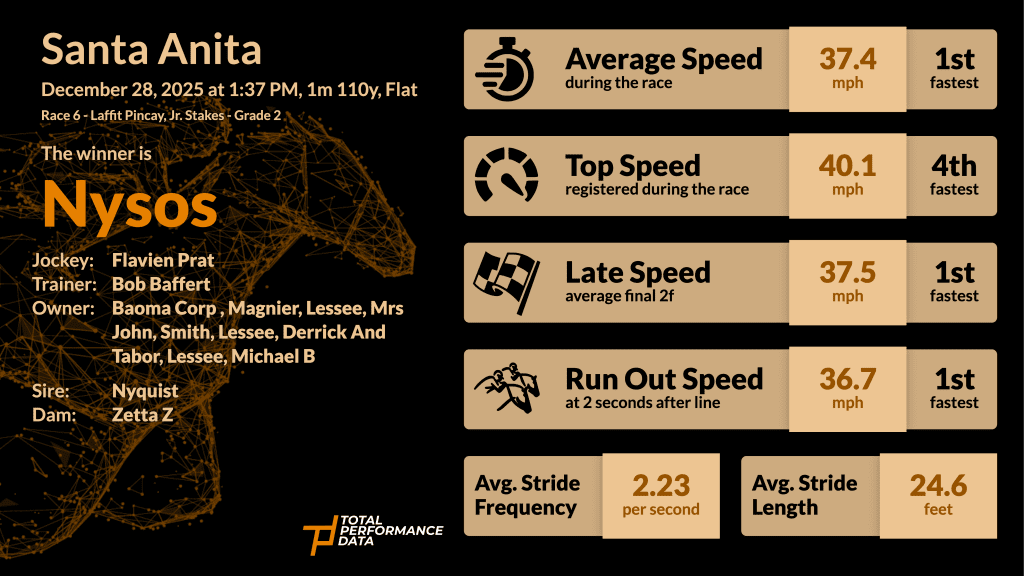 Santa Anita

December 28, 2025 at 1:37 PM, 1m 110y, Flat

Race 6 - Laffit Pincay, Jr. Stakes - Grade 2

The winner is

Nysos

Jockey: Flavien Prat
Trainer: Bob Baffert
Owner: Baoma Corp , Magnier, Lessee, Mrs John, Smith, Lessee, Derrick And Tabor, Lessee, Michael B

Sire: Nyquist
Dam: Zetta Z

TOTAL PERFORMANCE DATA

Average Speed
during the race
37.4 mph
1st fastest

Top Speed
registered during the race
40.1 mph
4th fastest

Late Speed
average final 2f
37.5 mph
1st fastest

Run Out Speed
at 2 seconds after line
36.7 mph
1st fastest

Avg. Stride Frequency
2.23 per second

Avg. Stride Length
24.6 feet