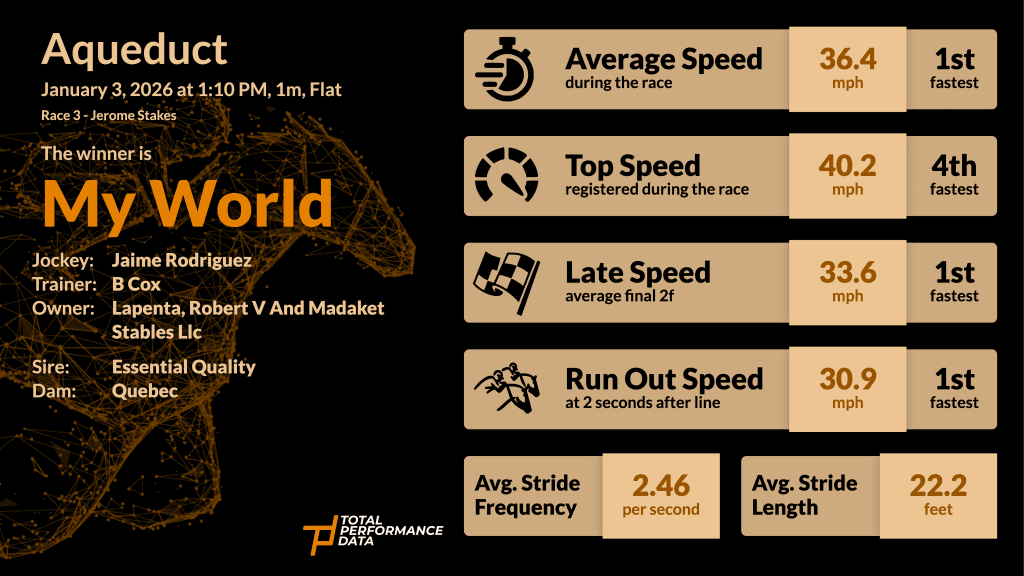 Aqueduct
January 3, 2026 at 1:10 PM, 1m, Flat
Race 3 - Jerome Stakes

The winner is
My World

Jockey: Jaime Rodriguez
Trainer: B Cox
Owner: Lapenta, Robert V And Madaket Stables Llc

Sire: Essential Quality
Dam: Quebec

TOTAL PERFORMANCE DATA

Average Speed
during the race
36.4
mph
1st
fastest

Top Speed
registered during the race
40.2
mph
4th
fastest

Late Speed
average final 2f
33.6
mph
1st
fastest

Run Out Speed
at 2 seconds after line
30.9
mph
1st
fastest

Avg. Stride Frequency
2.46
per second

Avg. Stride Length
22.2
feet